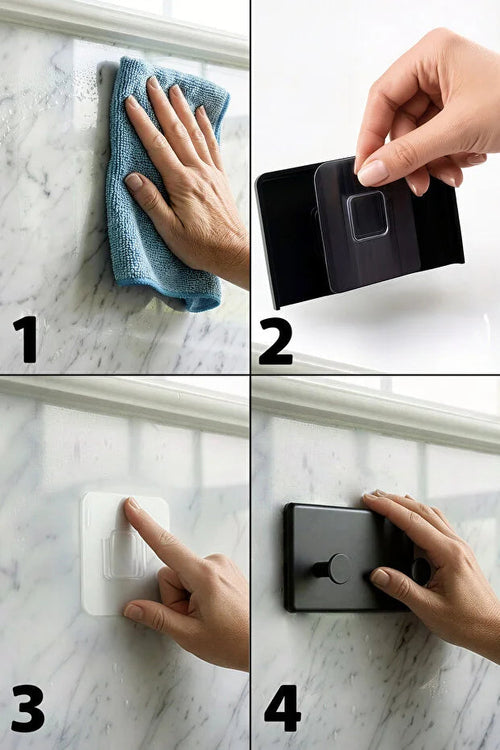 1

2

3

4